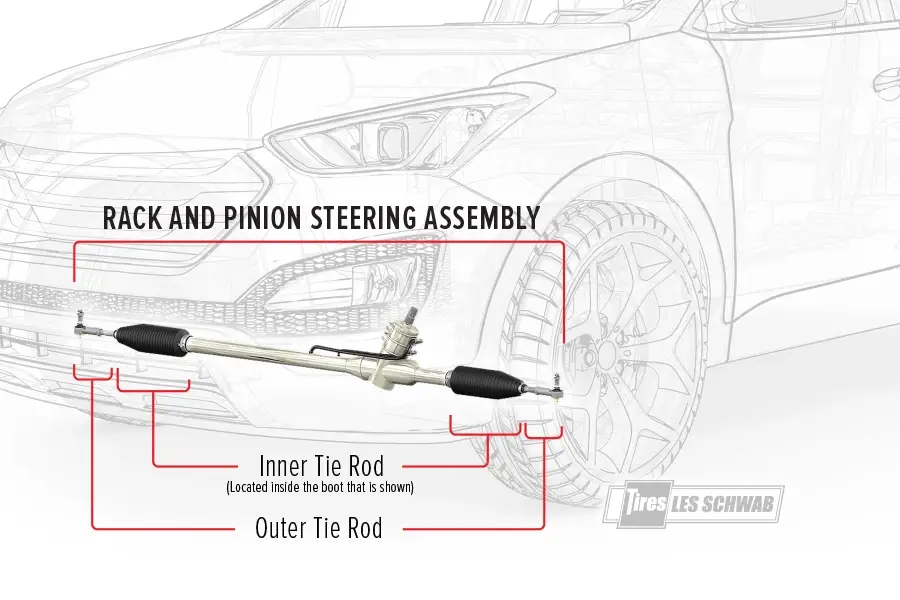 RACK AND PINION STEERING ASSEMBLY

Inner Tie Rod
(Located inside the boot that is shown)

Outer Tie Rod

Tires LES SCHWAB